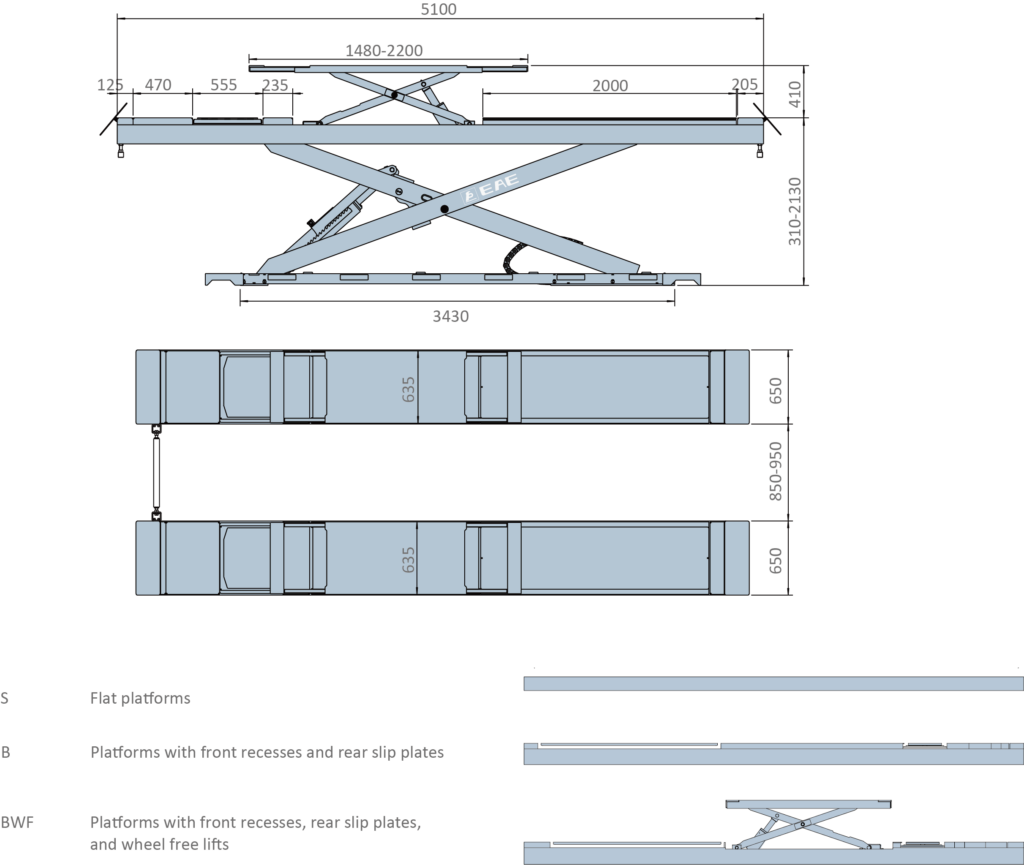 5100

1480-2200

125 470 555 235

2000 205

410

310-2130

EAE

3430

635

650

850-950

635

650

S Flat platforms

B Platforms with front recesses and rear slip plates

BWF Platforms with front recesses, rear slip plates, and wheel free lifts