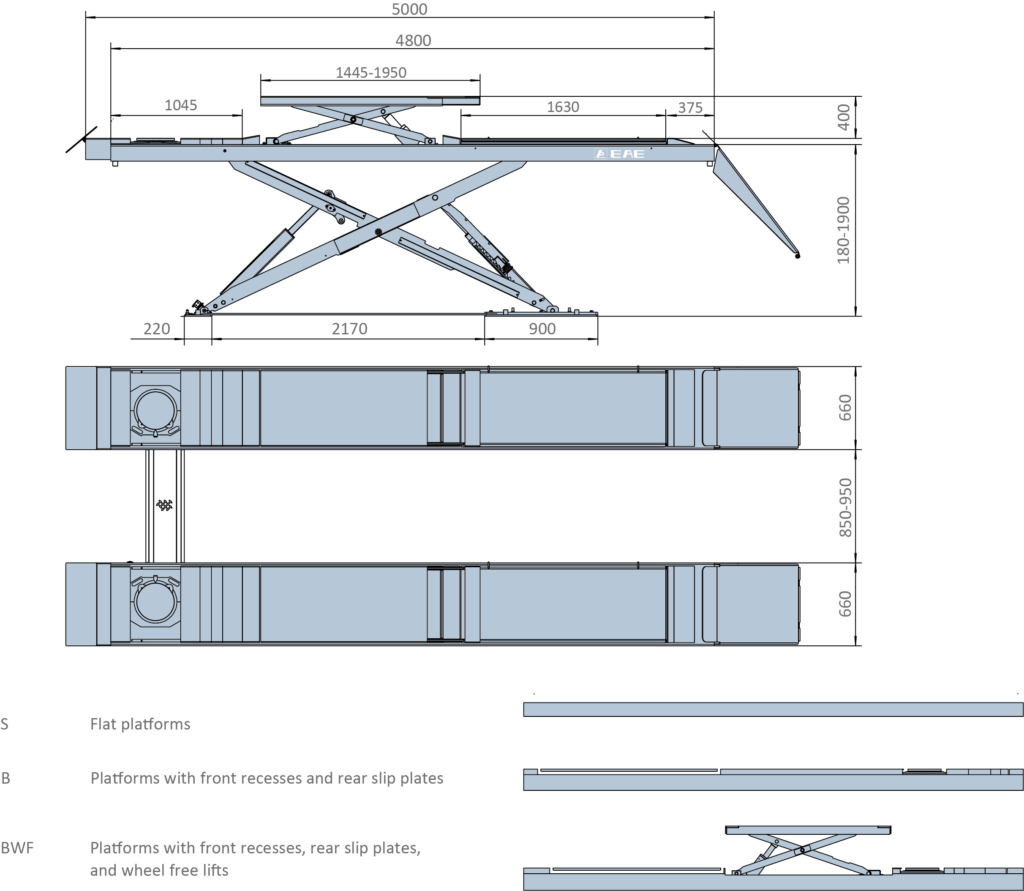 5000

4800

1445-1950

1045

1630

375

400

EAE

180-1900

220

2170

900

660

850-950

660

S Flat platforms

B Platforms with front recesses and rear slip plates

BWF Platforms with front recesses, rear slip plates, and wheel free lifts